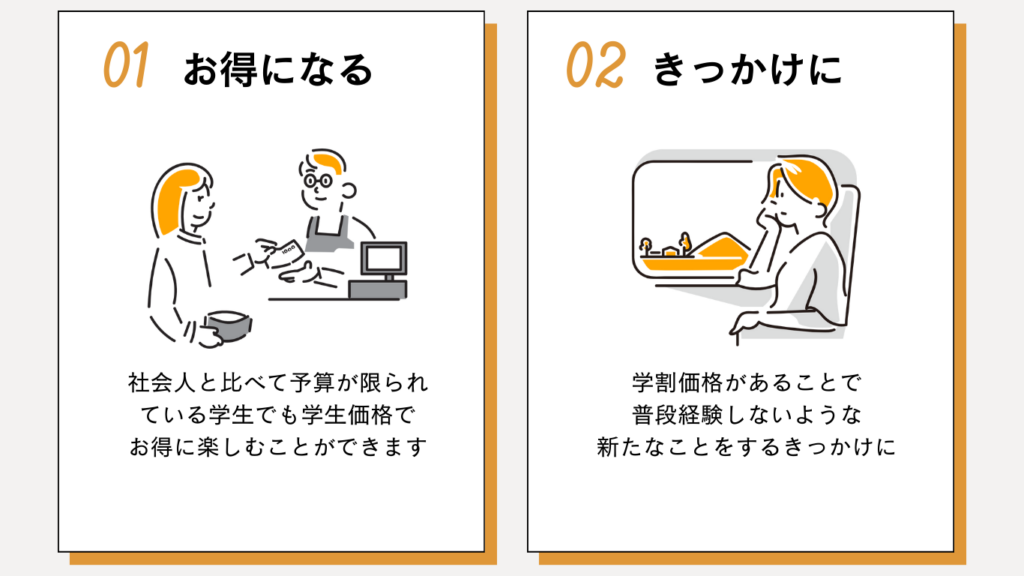 01 お得になる

社会人と比べて予算が限られている学生でも学生価格でお得に楽しむことができます

02 きっかけに

学割価格があることで普段経験しないような新たなことをするきっかけに